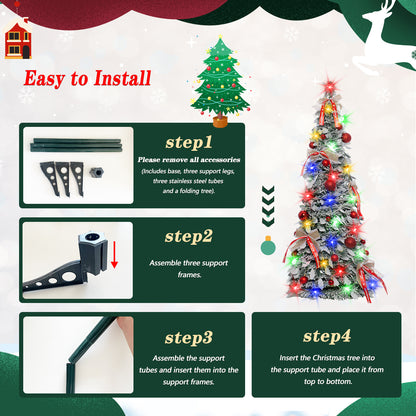 Easy to Install

step1

Please remove all accessories

(Includes base, three support legs, three stainless steel tubes and a folding tree).

step2

Assemble three support frames.

step3

Assemble the support tubes and insert them into the support frames.

step4

Insert the Christmas tree into the support tube and place it from top to bottom.